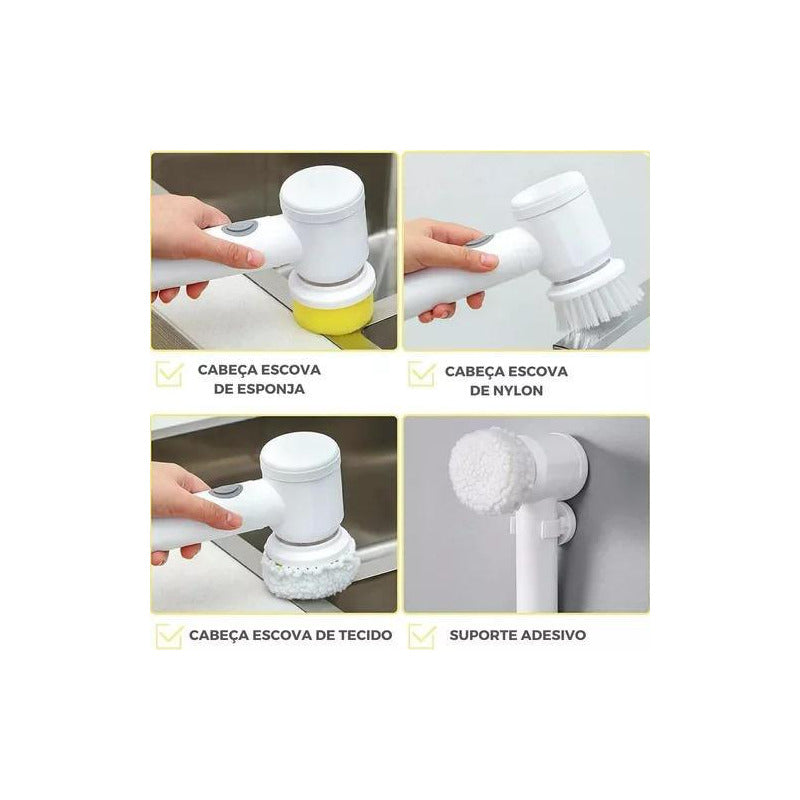 CABEÇA ESCOVA DE ESPONJA

CABEÇA ESCOVA DE NYLON

CABEÇA ESCOVA DE TECIDO

SUPORTE ADESIVO